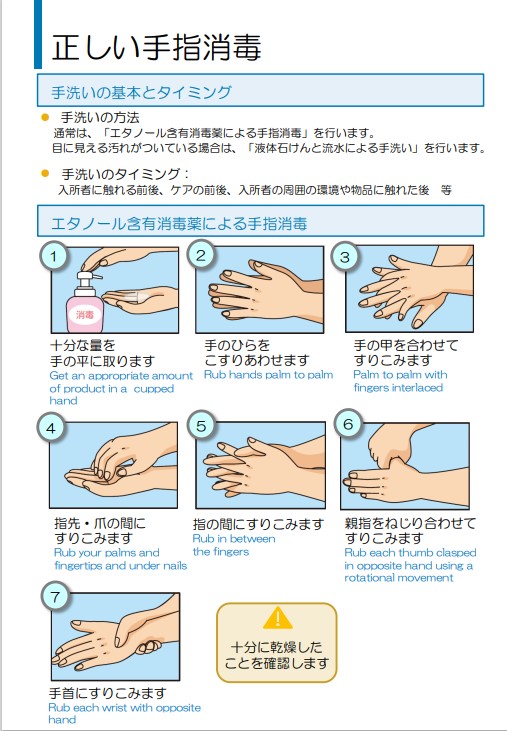 正しい手指消毒

手洗いの基本とタイミング

● 手洗いの方法
通常は、「エタノール含有消毒薬による手指消毒」を行います。
目に見える汚れがついている場合は、「液体石けんと流水による手洗い」を行います。

● 手洗いのタイミング：
入所者に触れる前後、ケアの前後、入所者の周囲の環境や物品に触れた後　等

エタノール含有消毒薬による手指消毒

1
消毒
十分な量を手の平に取ります
Get an appropriate amount of product in a cupped hand

2
手のひらをこすりあわせます
Rub hands palm to palm

3
手の甲を合わせてすりこみます
Palm to palm with fingers interlaced

4
指先・爪の間にすりこみます
Rub your palms and fingertips and under nails

5
指の間にすりこみます
Rub in between the fingers

6
親指をねじり合わせてすりこみます
Rub each thumb clasped in opposite hand using a rotational movement

7
手首にすりこみます
Rub each wrist with opposite hand

十分に乾燥したことを確認します